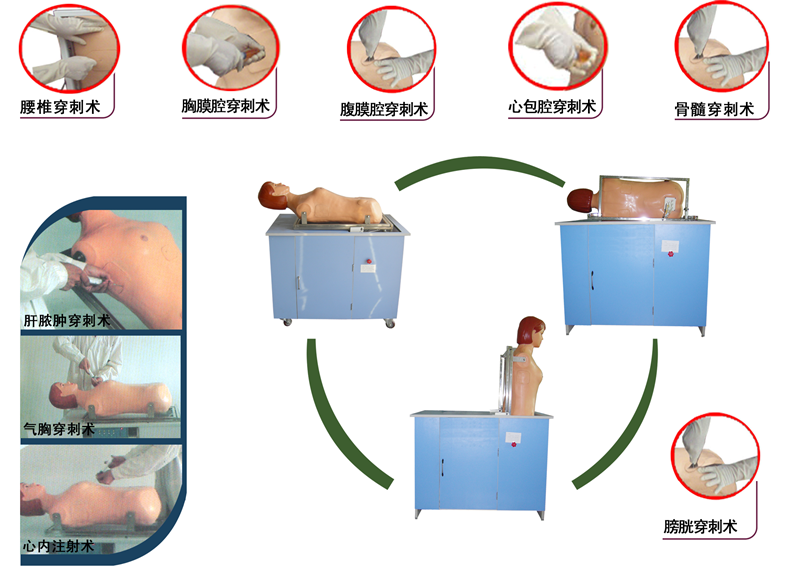 腰椎穿刺术

胸膜腔穿刺术

腹膜腔穿刺术

心包腔穿刺术

骨髓穿刺术

肝脓肿穿刺术

气胸穿刺术

心内注射术

膀胱穿刺术